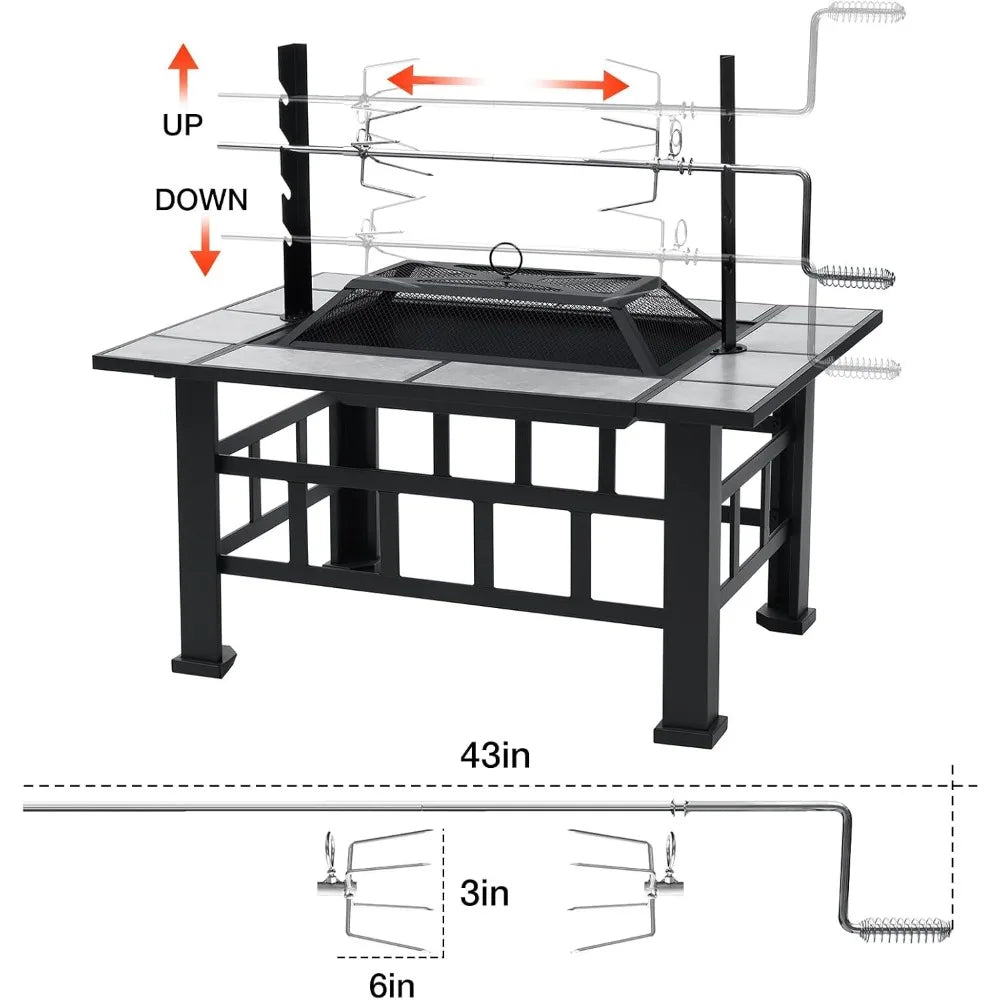 UP
DOWN
43in
3in
6in