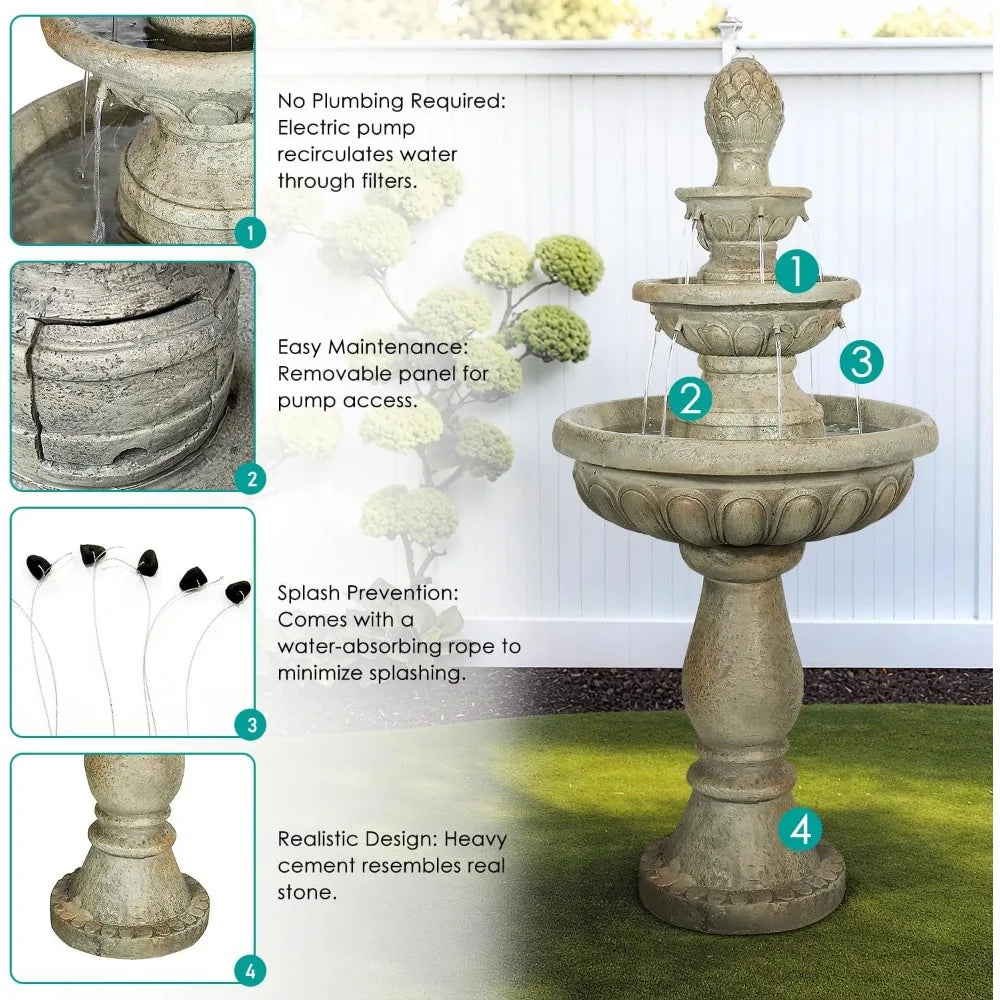 1

No Plumbing Required: Electric pump recirculates water through filters.

2

Easy Maintenance: Removable panel for pump access.

3

Splash Prevention: Comes with a water-absorbing rope to minimize splashing.

4

Realistic Design: Heavy cement resembles real stone.

1

2

3

4