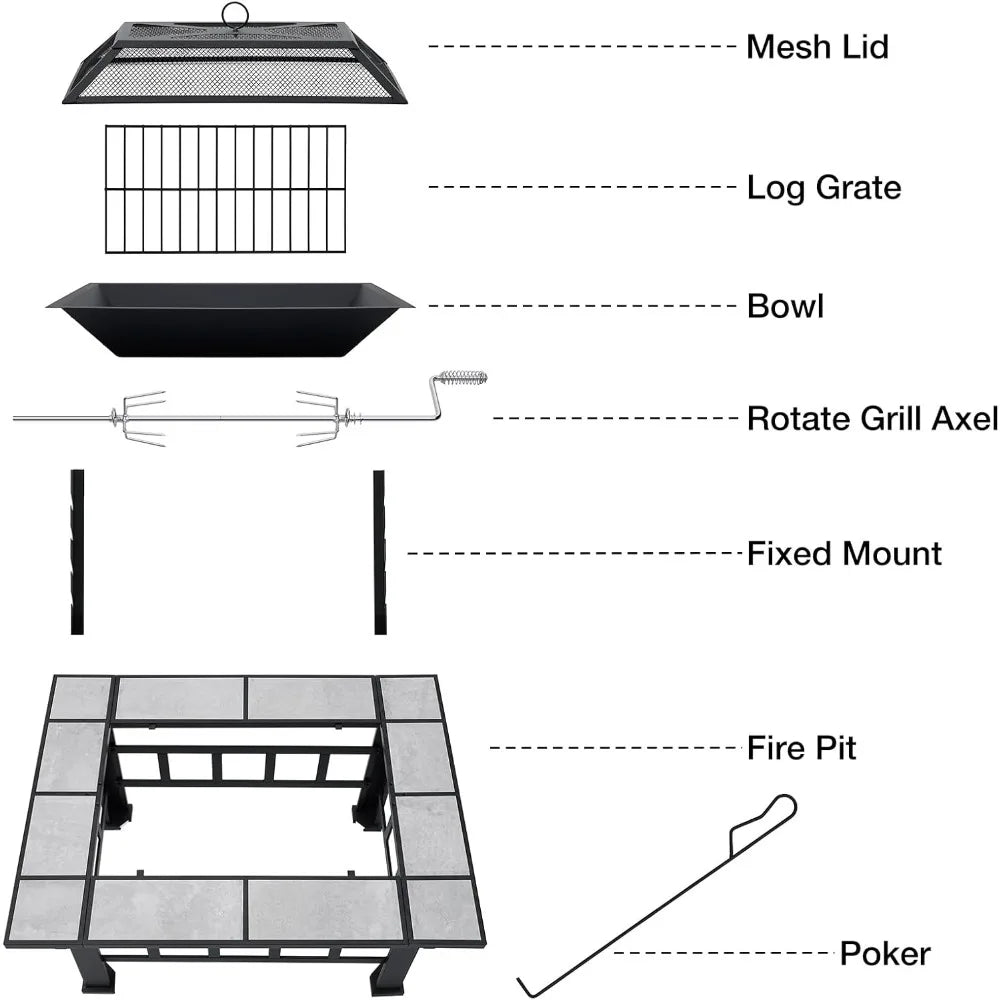 Mesh Lid

Log Grate

Bowl

Rotate Grill Axel

Fixed Mount

Fire Pit

Poker