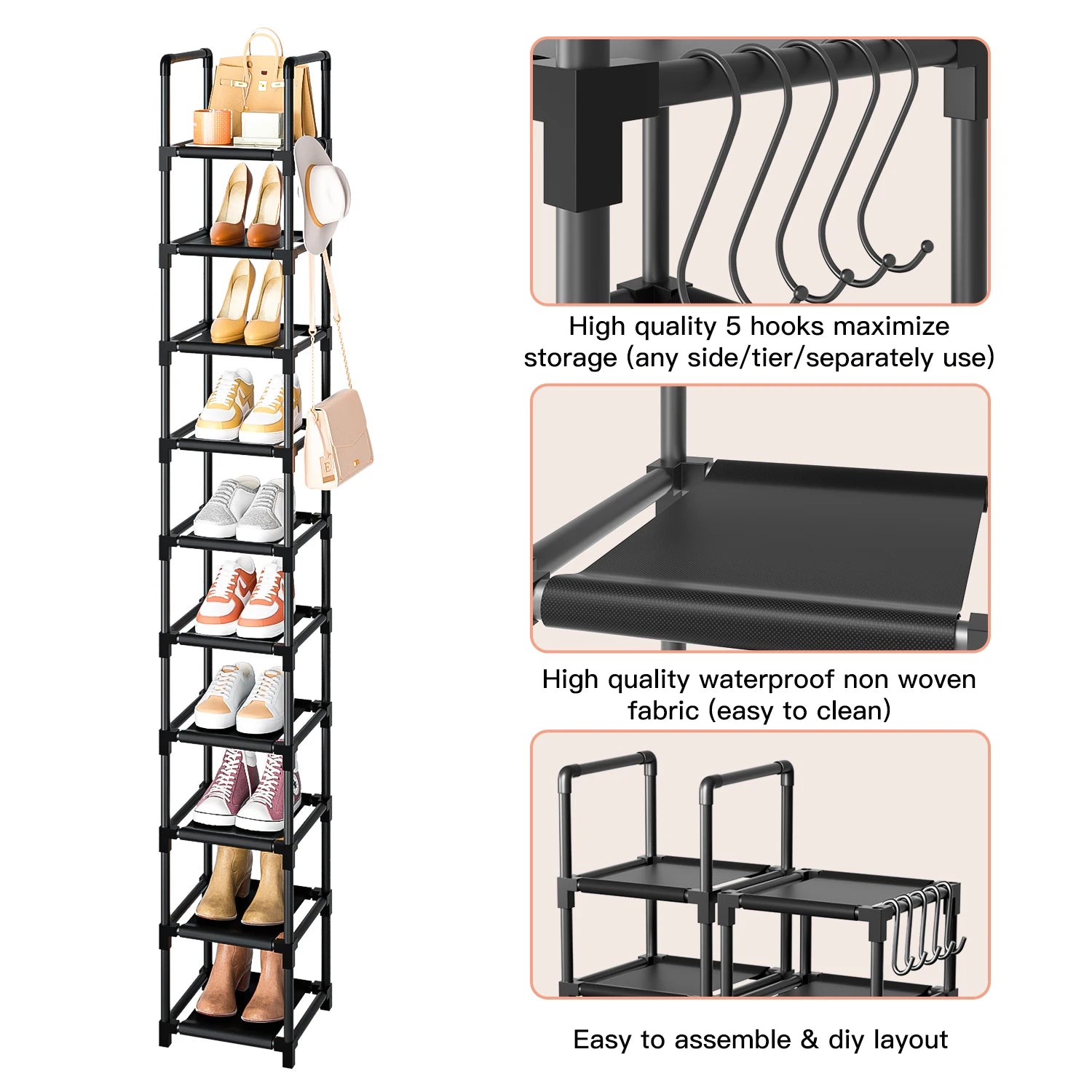 High quality 5 hooks maximize storage (any side/tier/separately use)

High quality waterproof non woven fabric (easy to clean)

Easy to assemble & diy layout