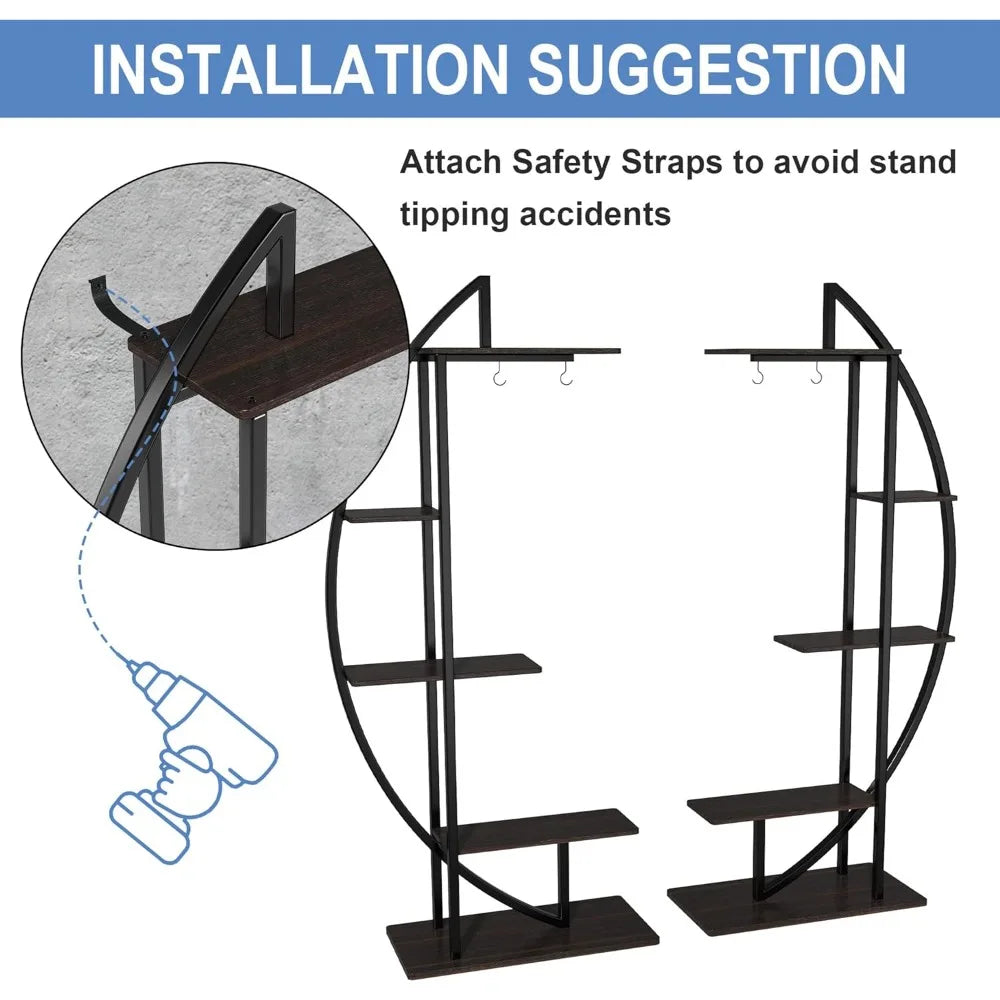 INSTALLATION SUGGESTION

Attach Safety Straps to avoid stand tipping accidents